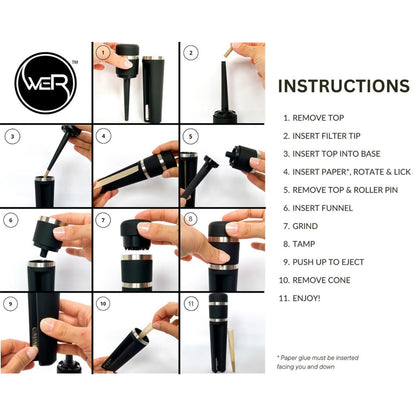 WeR™

1

2

3

4

5

6

7

8

9

10

11

INSTRUCTIONS

1. REMOVE TOP
2. INSERT FILTER TIP
3. INSERT TOP INTO BASE
4. INSERT PAPER*, ROTATE & LICK
5. REMOVE TOP & ROLLER PIN
6. INSERT FUNNEL
7. GRIND
8. TAMP
9. PUSH UP TO EJECT
10. REMOVE CONE
11. ENJOY!

* Paper glue must be inserted facing you and down